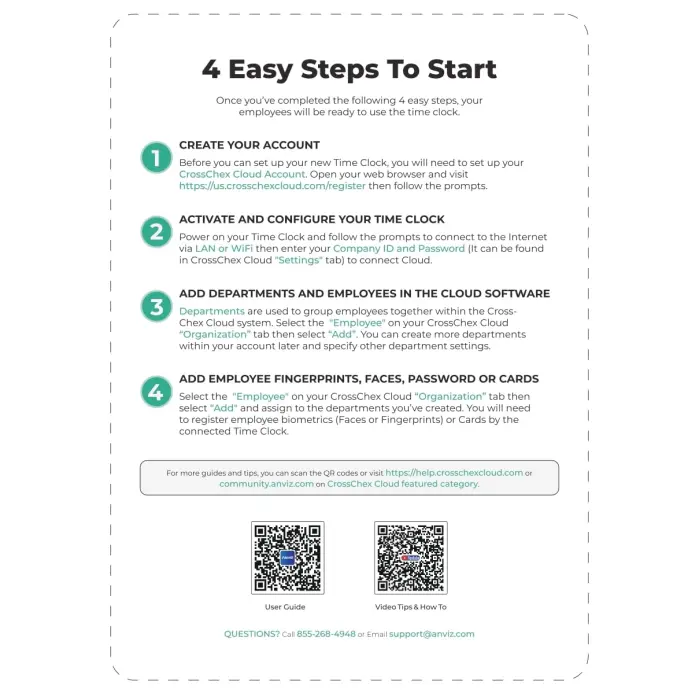 4 Easy Steps To Start

Once you've completed the following 4 easy steps, your employees will be ready to use the time clock.

1
CREATE YOUR ACCOUNT
Before you can set up your new Time Clock, you will need to set up your CrossChex Cloud Account. Open your web browser and visit https://us.crosschexcloud.com/register then follow the prompts.

2
ACTIVATE AND CONFIGURE YOUR TIME CLOCK
Power on your Time Clock and follow the prompts to connect to the Internet via LAN or WiFi then enter your Company ID and Password (It can be found in CrossChex Cloud "Settings" tab) to connect Cloud.

3
ADD DEPARTMENTS AND EMPLOYEES IN THE CLOUD SOFTWARE
Departments are used to group employees together within the CrossChex Cloud system. Select the "Employee" on your CrossChex Cloud "Organization" tab then select "Add". You can create more departments within your account later and specify other department settings.

4
ADD EMPLOYEE FINGERPRINTS, FACES, PASSWORD OR CARDS
Select the "Employee" on your CrossChex Cloud "Organization" tab then select "Add" and assign to the departments you've created. You will need to register employee biometrics (Faces or Fingerprints) or Cards by the connected Time Clock.

For more guides and tips, you can scan the QR codes or visit https://help.crosschexcloud.com or community.anviz.com on CrossChex Cloud featured category.

User Guide

Video Tips & How To

QUESTIONS? Call 855-268-4948 or Email support@anviz.com